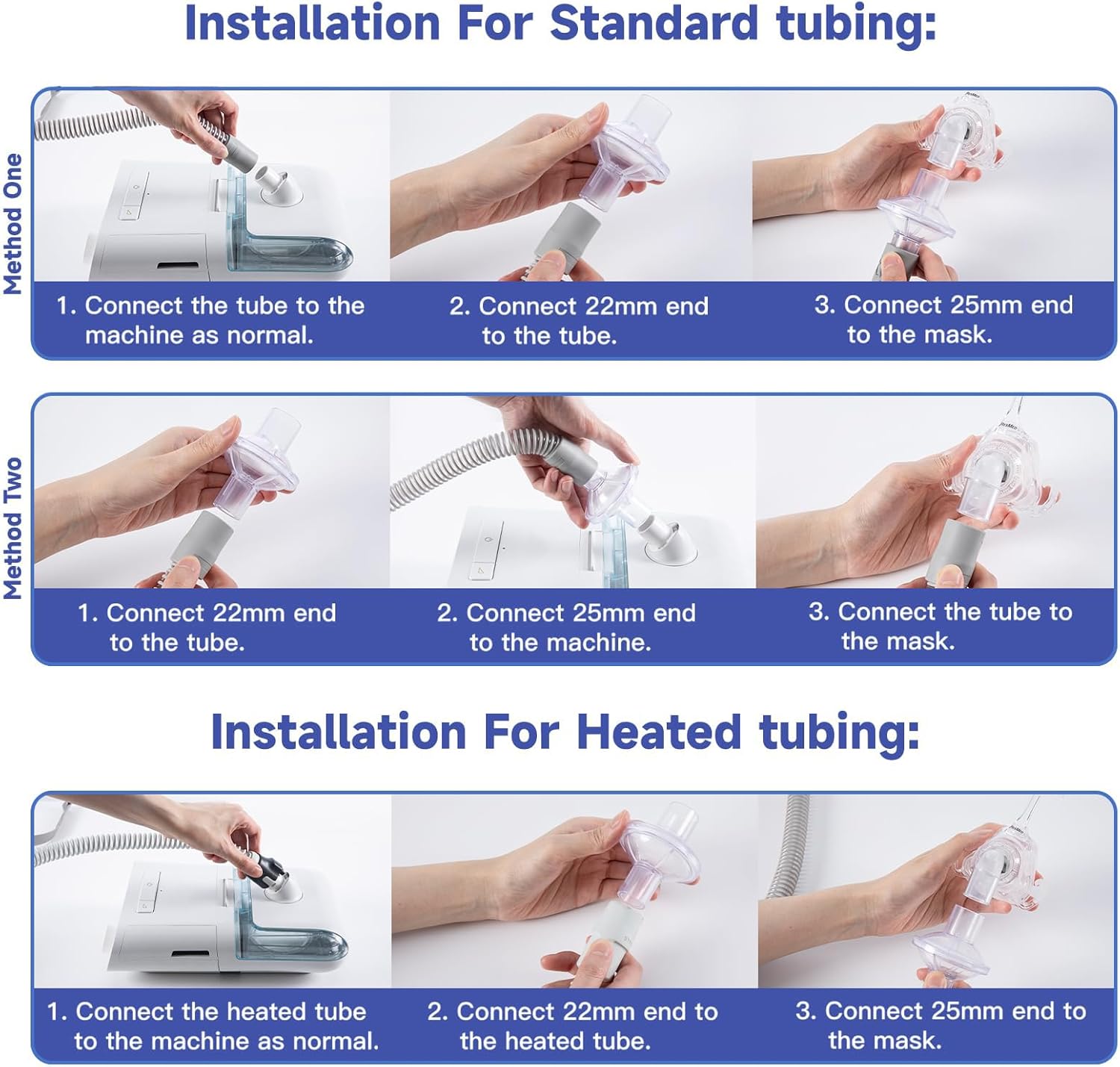 Installation For Standard tubing:

Method One

1. Connect the tube to the machine as normal.

2. Connect 22mm end to the tube.

3. Connect 25mm end to the mask.

Method Two

1. Connect 22mm end to the tube.

2. Connect 25mm end to the machine.

3. Connect the tube to the mask.

Installation For Heated tubing:

1. Connect the heated tube to the machine as normal.

2. Connect 22mm end to the heated tube.

3. Connect 25mm end to the mask.